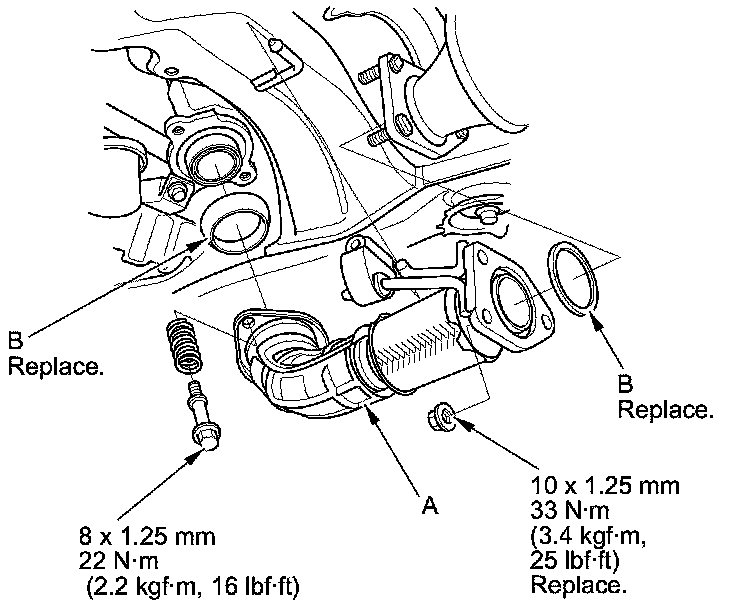 B
Replace.

B
Replace.

A

8 x 1.25 mm
22 N·m
(2.2 kgf·m, 16 lbf·ft)

10 x 1.25 mm
33 N·m
(3.4 kgf·m,
25 lbf·ft)
Replace.