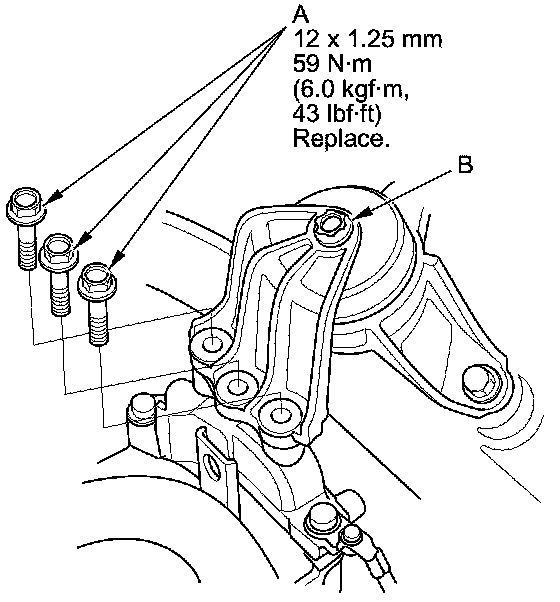 A
12 x 1.25 mm
59 N·m
(6.0 kgf·m,
43 lbf·ft)
Replace.

B