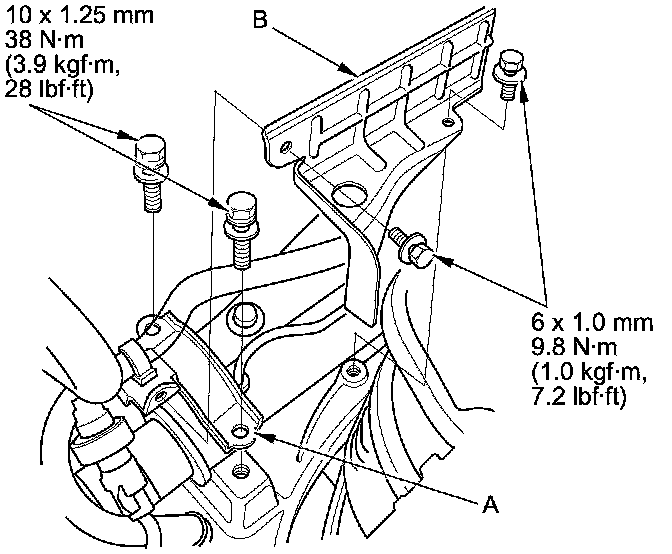 10 x 1.25 mm
38 N·m
(3.9 kgf·m,
28 lbf·ft)

B

6 x 1.0 mm
9.8 N·m
(1.0 kgf·m,
7.2 lbf·ft)

A