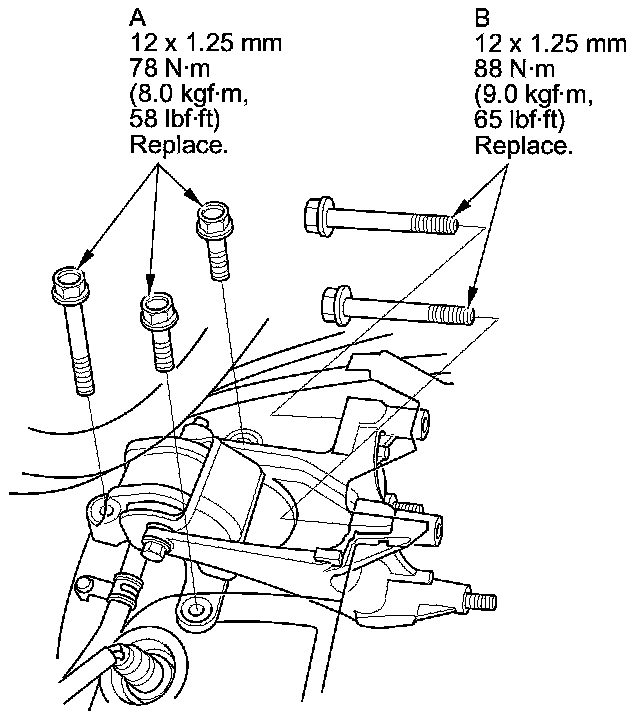 A
12 x 1.25 mm
78 N·m
(8.0 kgf·m,
58 lbf·ft)
Replace.

B
12 x 1.25 mm
88 N·m
(9.0 kgf·m,
65 lbf·ft)
Replace.