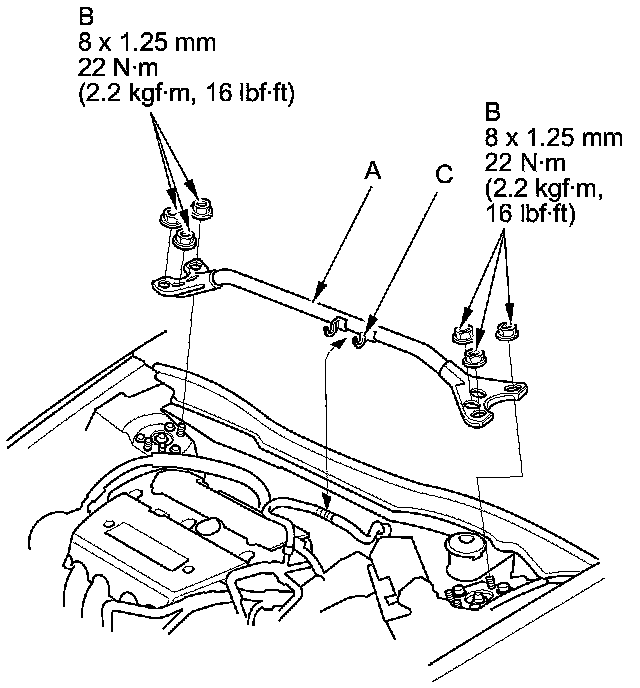 B
8 x 1.25 mm
22 N·m
(2.2 kgf·m, 16 lbf·ft)

A

C

B
8 x 1.25 mm
22 N·m
(2.2 kgf·m,
16 lbf·ft)