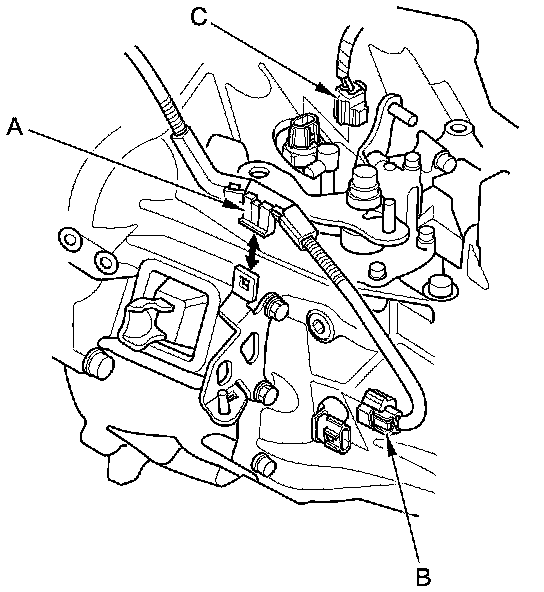 C
A
B