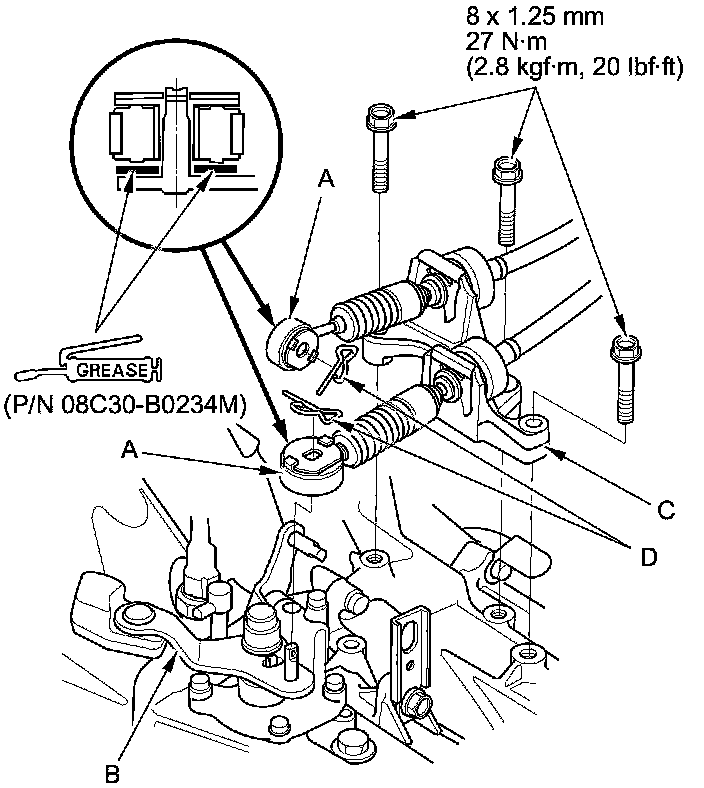 8 x 1.25 mm
27 N·m
(2.8 kgf·m, 20 lbf·ft)

A

GREASE
(P/N 08C30-B0234M)

A

C

D

B