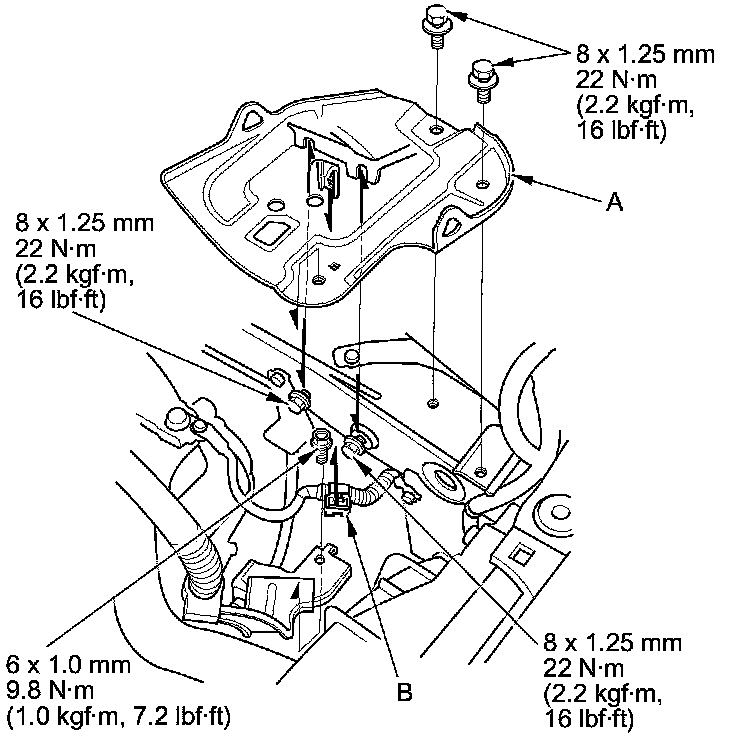 8 x 1.25 mm
22 N·m
(2.2 kgf·m,
16 lbf·ft)

A

8 x 1.25 mm
22 N·m
(2.2 kgf·m,
16 lbf·ft)

6 x 1.0 mm
9.8 N·m
(1.0 kgf·m, 7.2 lbf·ft)

B

8 x 1.25 mm
22 N·m
(2.2 kgf·m,
16 lbf·ft)