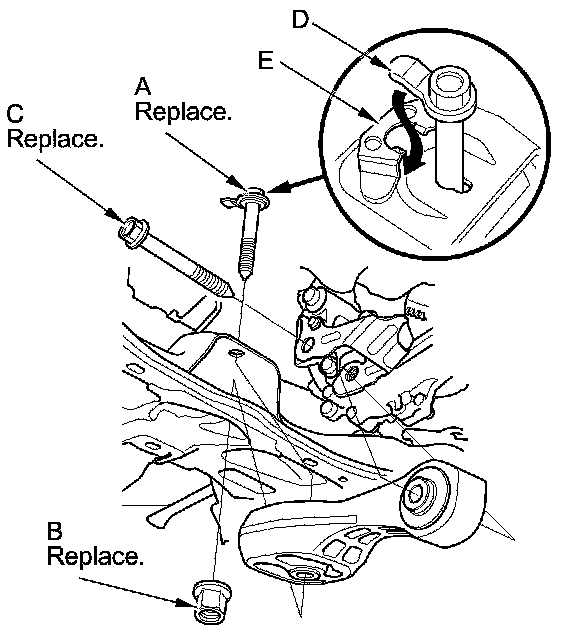 D

E

A
Replace.

C
Replace.

B
Replace.