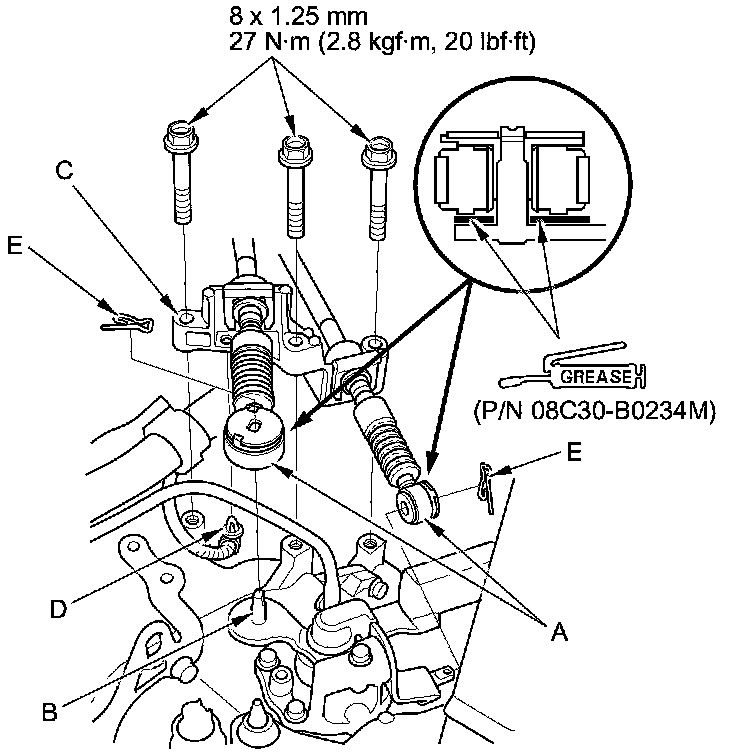 8 x 1.25 mm
27 N·m (2.8 kgf·m, 20 lbf·ft)

C

E

GREASE

(P/N 08C30-B0234M)

E

D

A

B