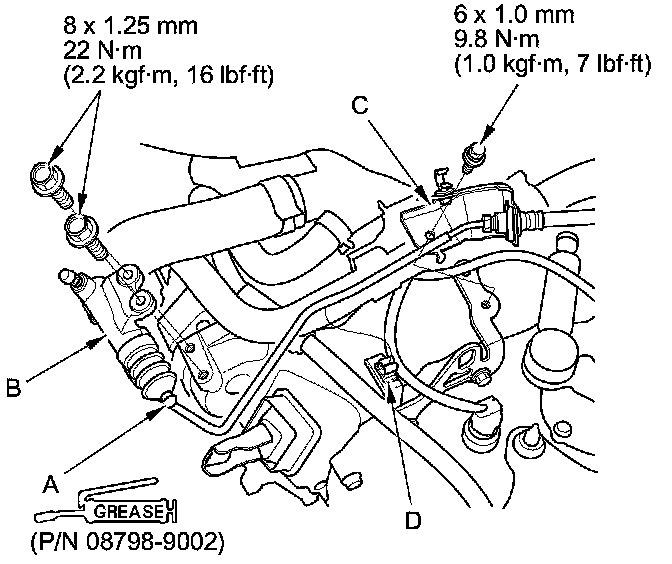 8 x 1.25 mm
22 N·m
(2.2 kgf·m, 16 lbf·ft)

6 x 1.0 mm
9.8 N·m
(1.0 kgf·m, 7 lbf·ft)

C

B

A

GREASE

(P/N 08798-9002)

D