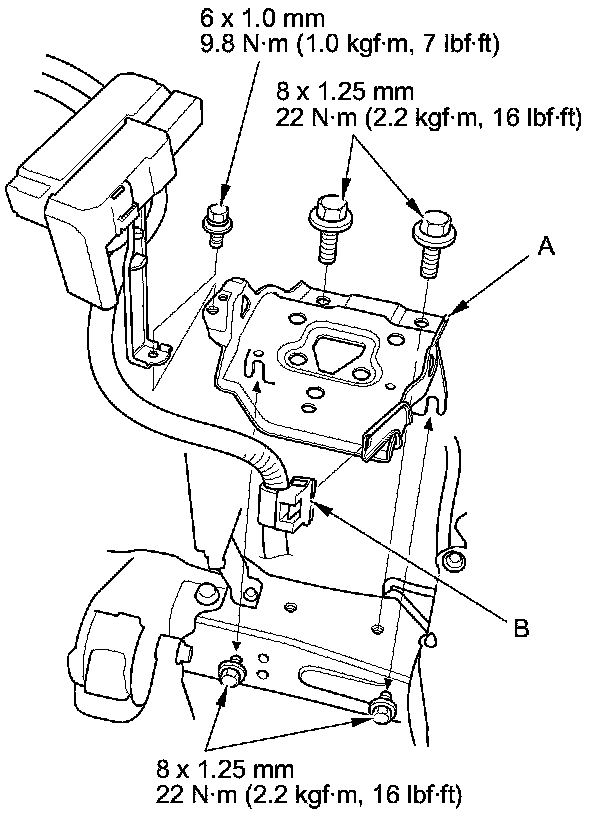 6 x 1.0 mm
9.8 N·m (1.0 kgf·m, 7 lbf·ft)

8 x 1.25 mm
22 N·m (2.2 kgf·m, 16 lbf·ft)

A

B

8 x 1.25 mm
22 N·m (2.2 kgf·m, 16 lbf·ft)