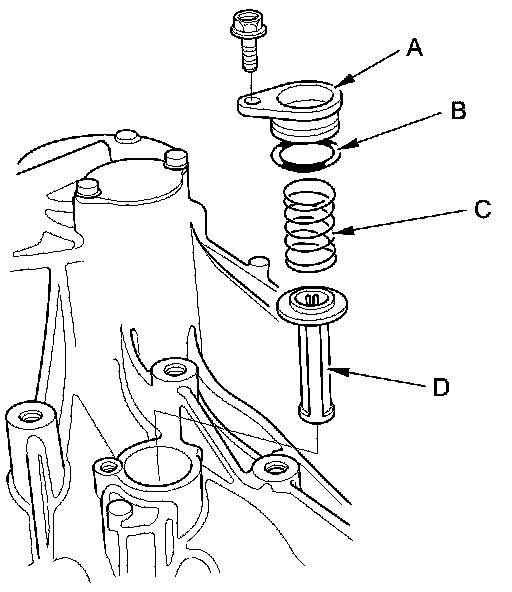 A
B
C
D