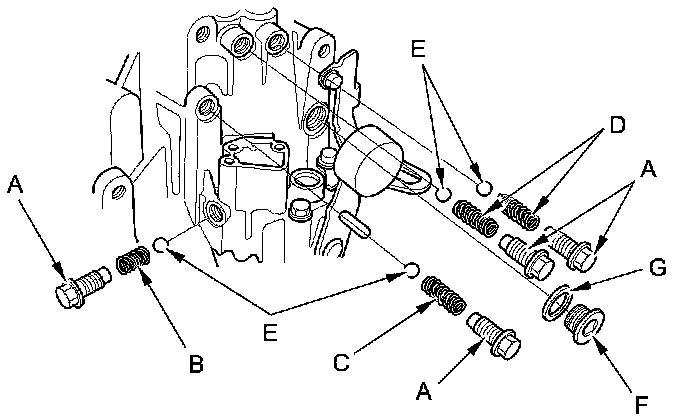 E
D
A
A
G
B
E
C
A
F