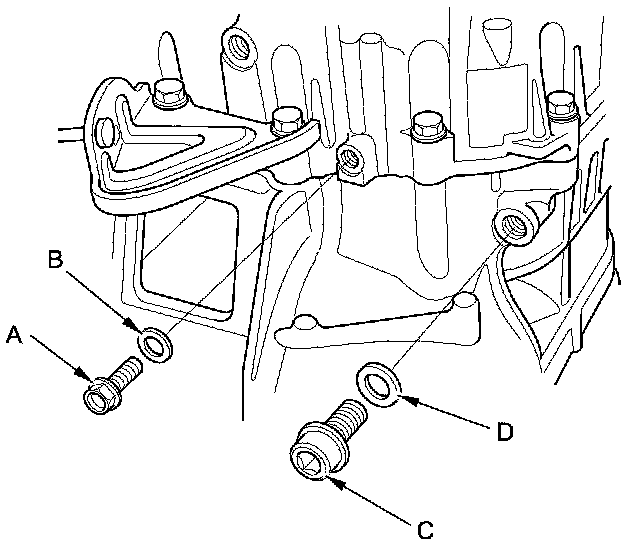 B
A
D
C