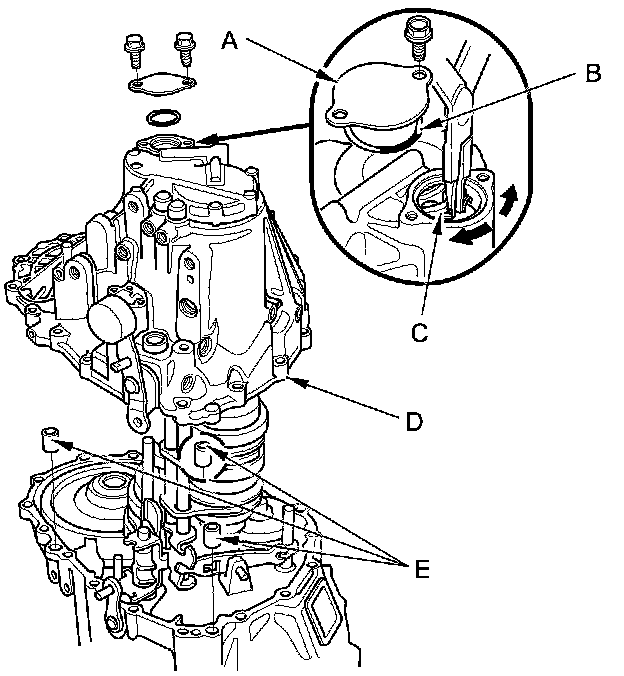 A
B
C
D
E