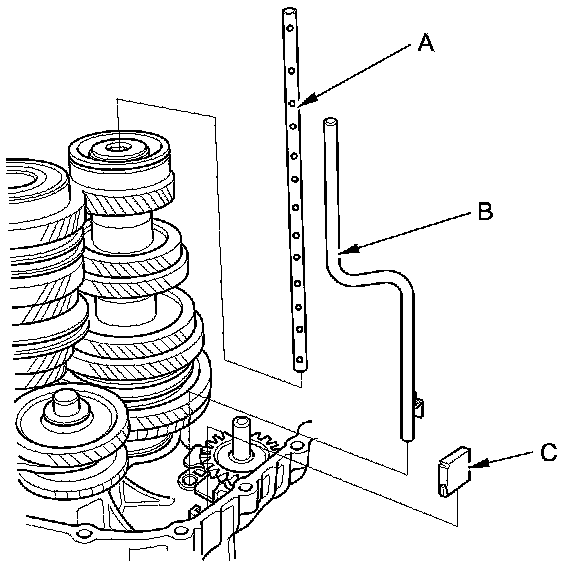 A
B
C