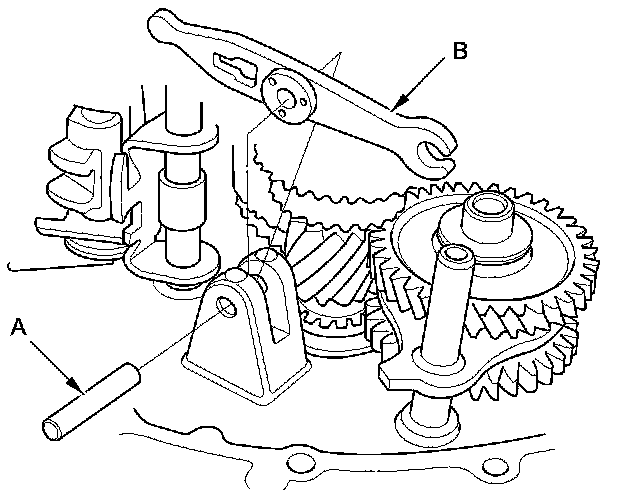 B

A