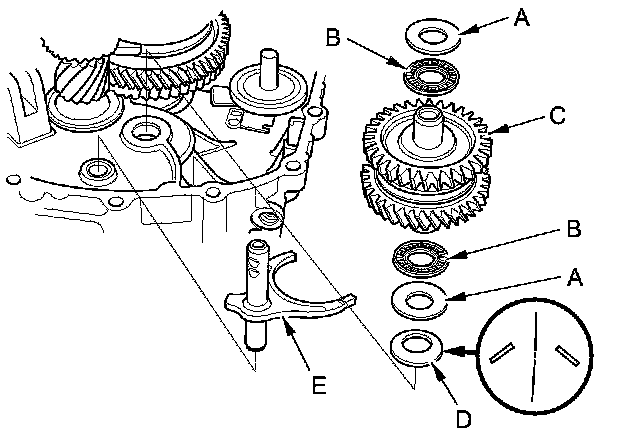 A
B
C
B
A
E
D