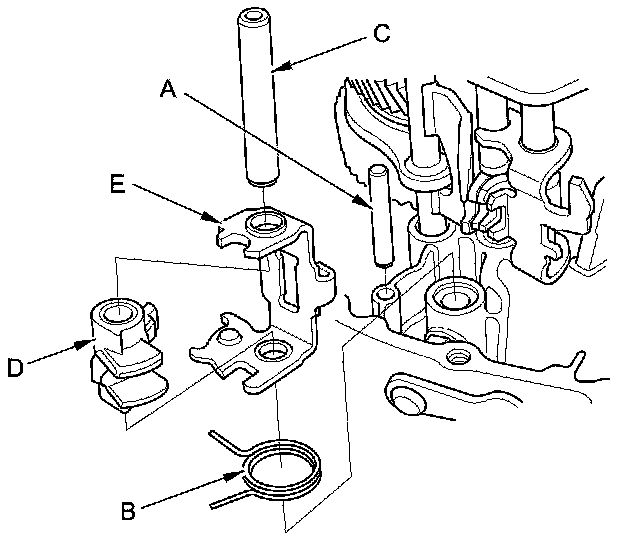 C
A
E
D
B