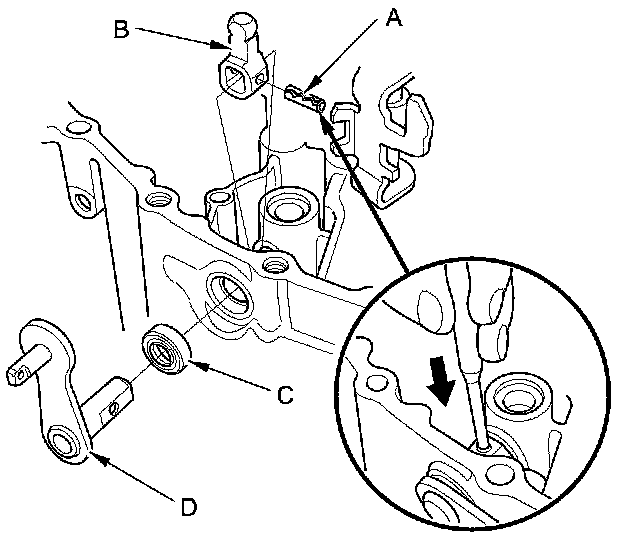 B
A
C
D