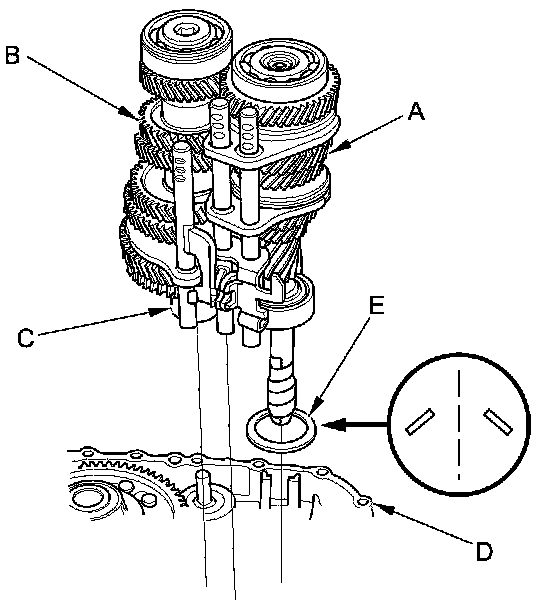 B
A
C
E
D