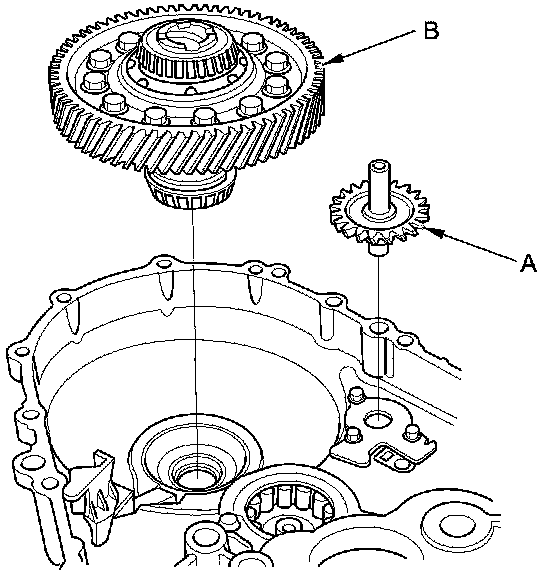 B
A