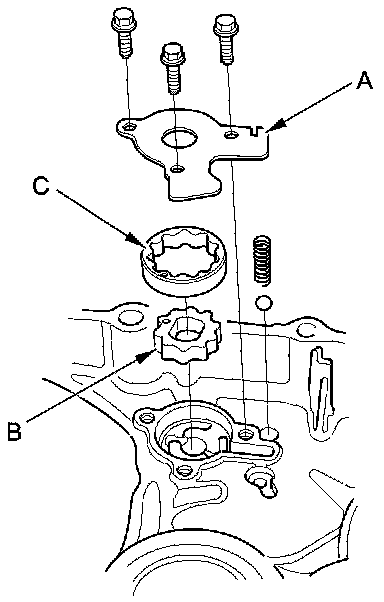 A

C

B