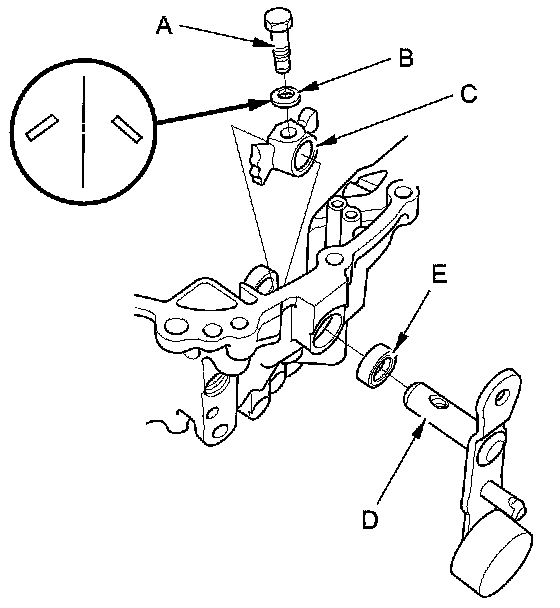 A
B
C
E
D