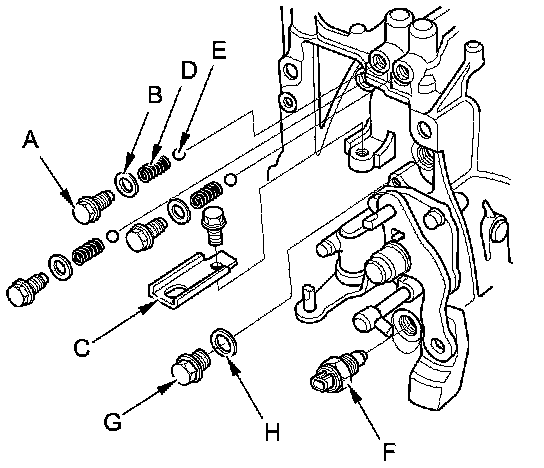 E
D
B
A
C
G
H
F