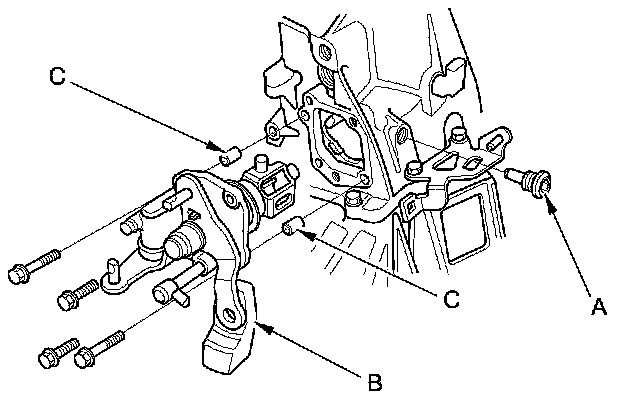 C
C
A
B