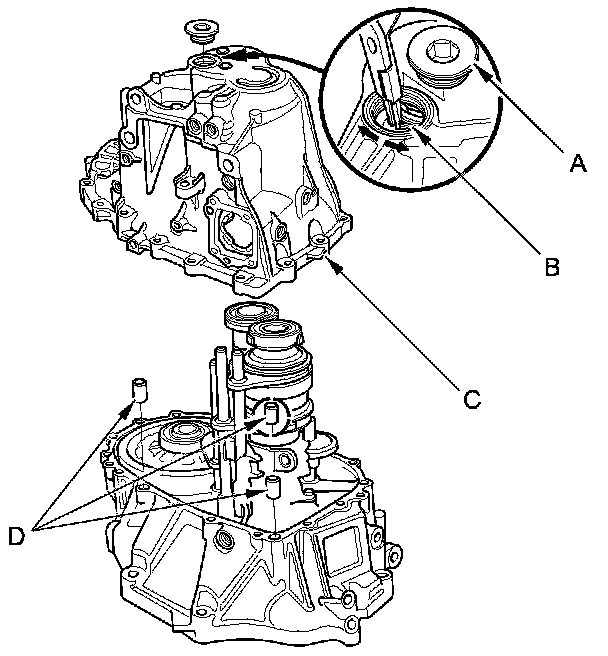 A
B
C
D