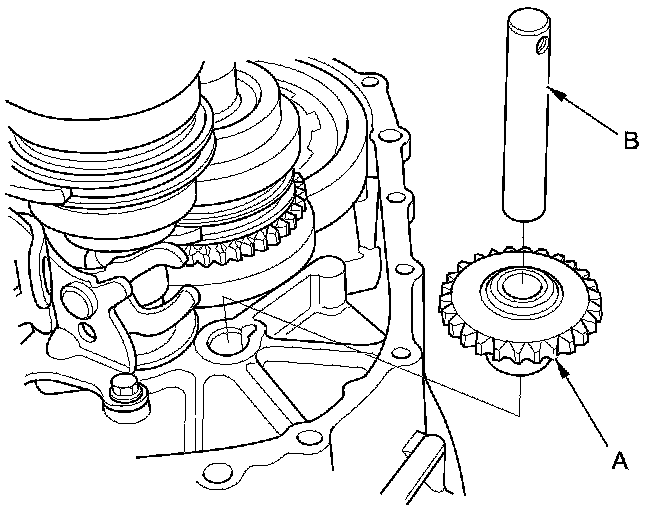 B

A