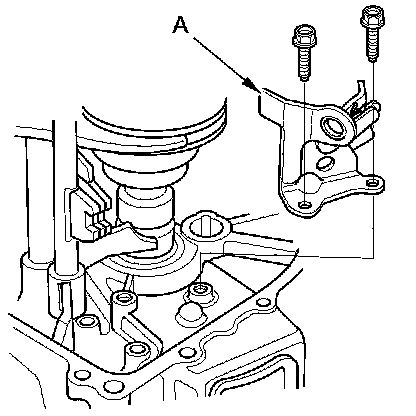 A