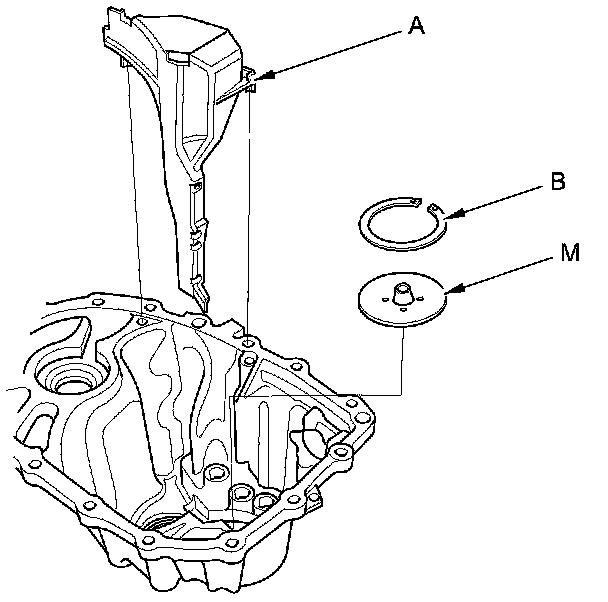 A

B

M