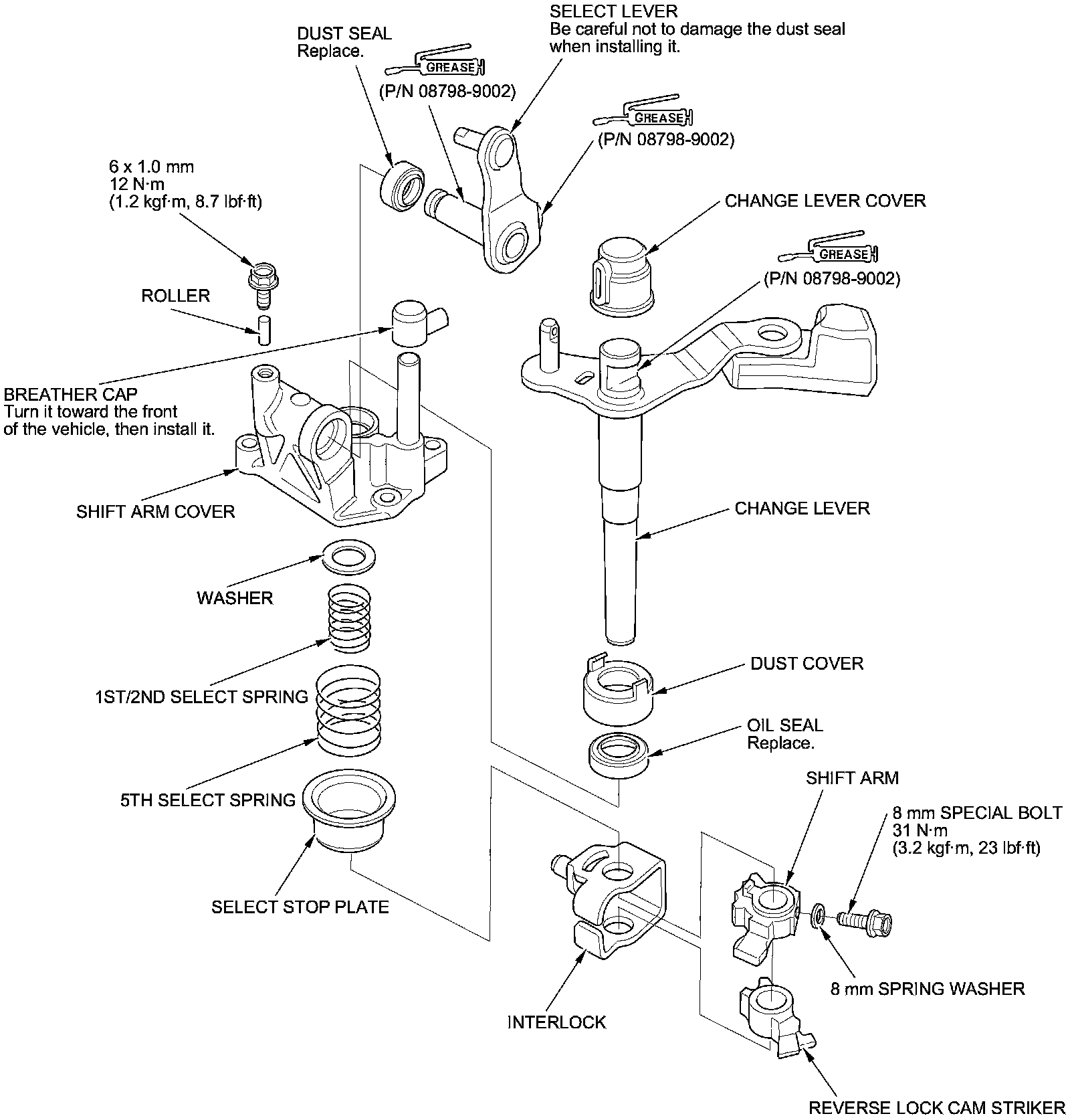 SELECT LEVER
Be careful not to damage the dust seal when installing it.

DUST SEAL
Replace.

GREASE
(P/N 08798-9002)

GREASE
(P/N 08798-9002)

6 x 1.0 mm
12 N·m
(1.2 kgf·m, 8.7 lbf·ft)

CHANGE LEVER COVER

GREASE
(P/N 08798-9002)

ROLLER

BREATHER CAP
Turn it toward the front of the vehicle, then install it.

SHIFT ARM COVER

CHANGE LEVER

WASHER

DUST COVER

1ST/2ND SELECT SPRING

OIL SEAL
Replace.

5TH SELECT SPRING

SHIFT ARM

8 mm SPECIAL BOLT
31 N·m
(3.2 kgf·m, 23 lbf·ft)

SELECT STOP PLATE

8 mm SPRING WASHER

INTERLOCK

REVERSE LOCK CAM STRIKER