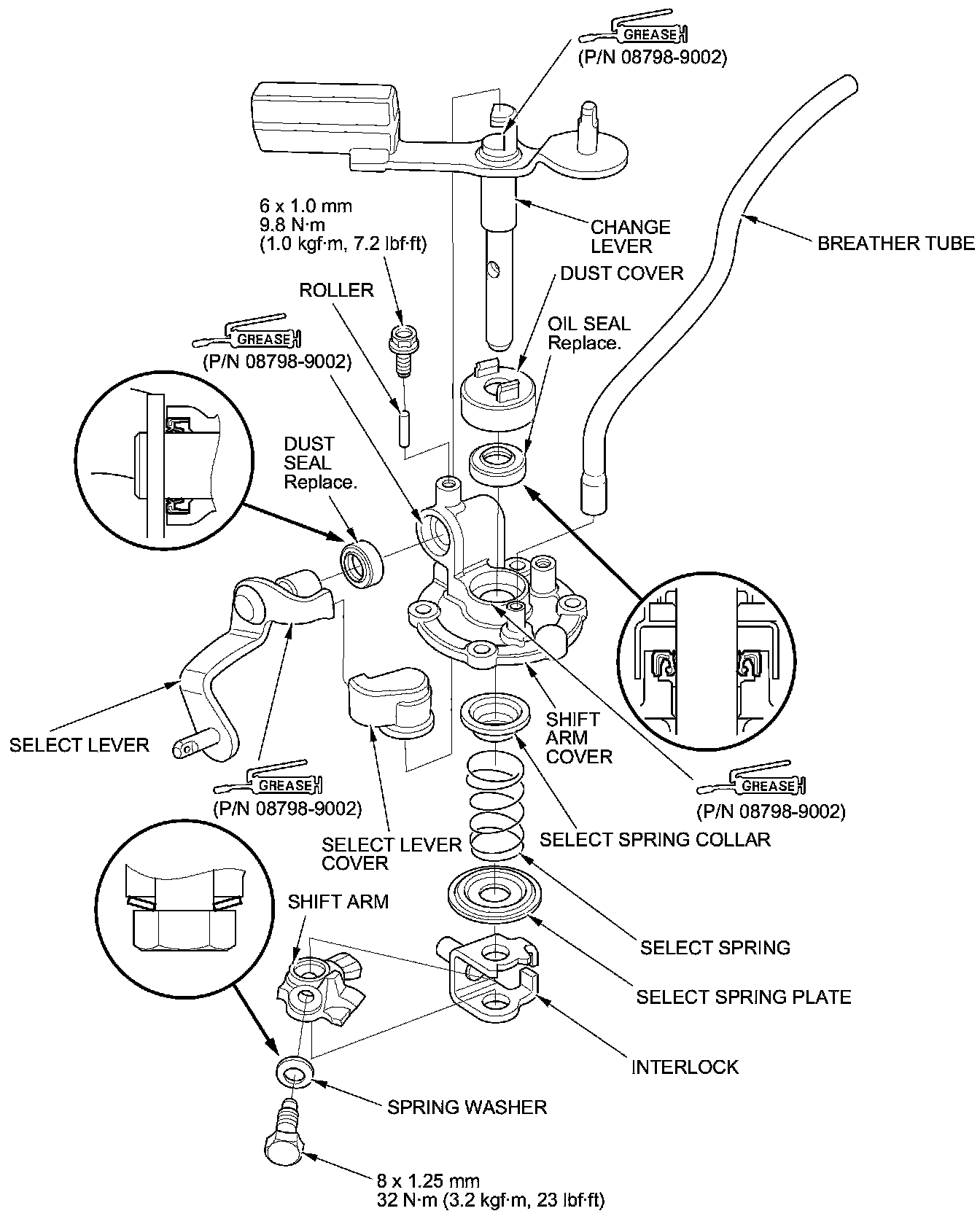 GREASE
(P/N 08798-9002)

6 x 1.0 mm
9.8 N·m
(1.0 kgf·m, 7.2 lbf·ft)

CHANGE LEVER

BREATHER TUBE

DUST COVER

ROLLER

OIL SEAL
Replace.

GREASE
(P/N 08798-9002)

DUST SEAL
Replace.

SELECT LEVER

SHIFT ARM COVER

GREASE
(P/N 08798-9002)

GREASE
(P/N 08798-9002)

SELECT LEVER COVER

SELECT SPRING COLLAR

SHIFT ARM

SELECT SPRING

SELECT SPRING PLATE

INTERLOCK

SPRING WASHER

8 x 1.25 mm
32 N·m (3.2 kgf·m, 23 lbf·ft)