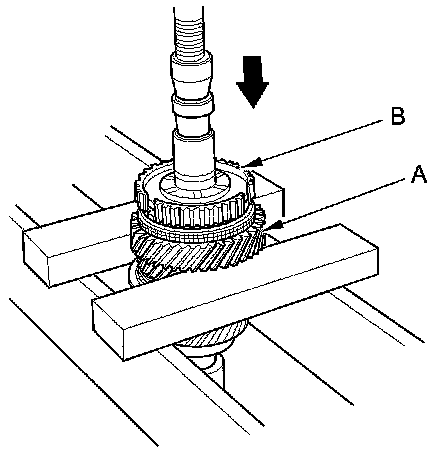 B

A