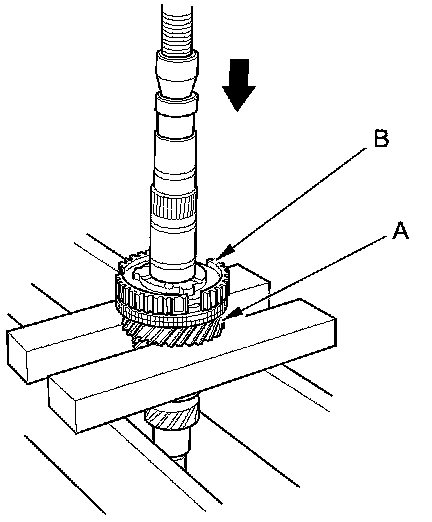 B

A