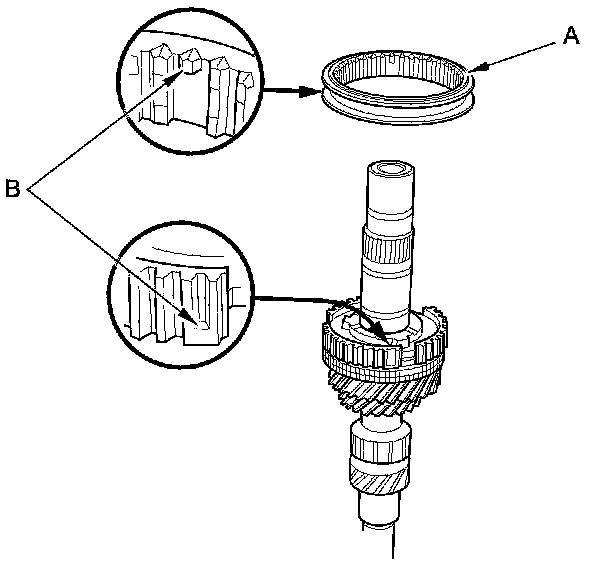 A
B