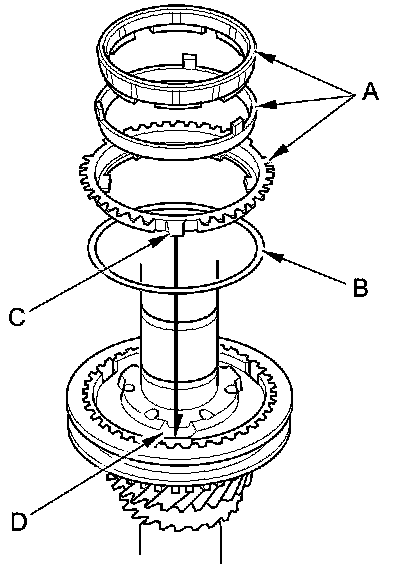 A

B

C

D