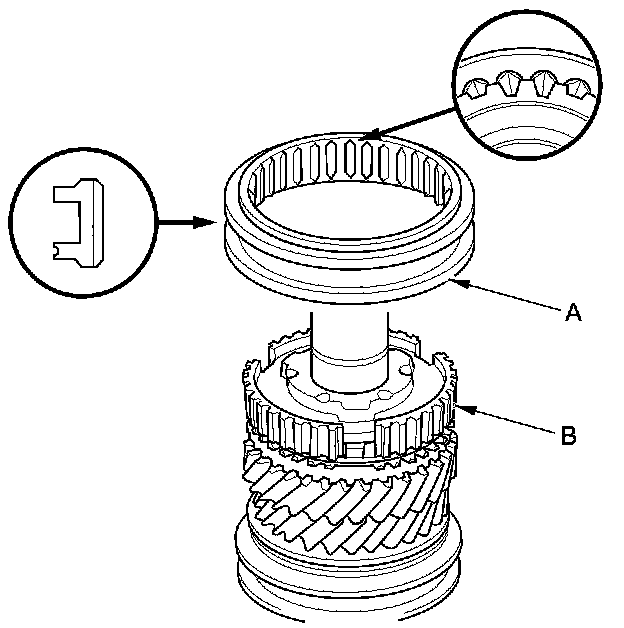 A

B