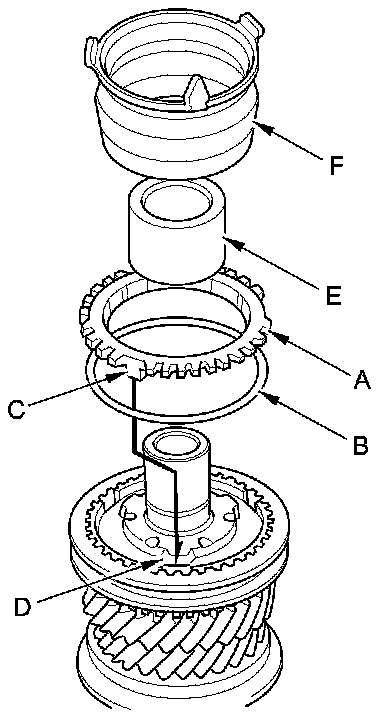 F
E
A
C
B
D