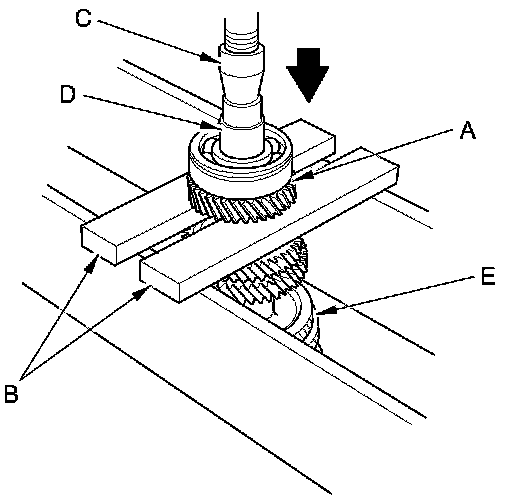 C
D
A
E
B