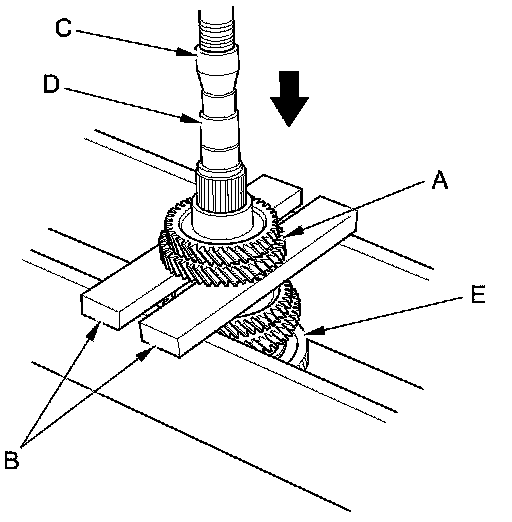 C
D
A
E
B