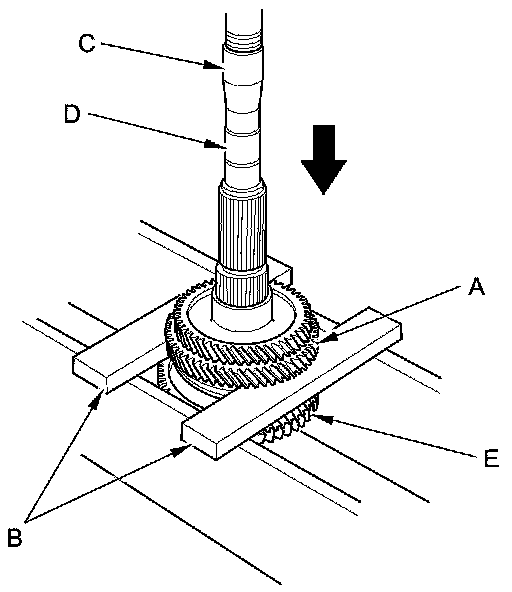 C
D
A
E
B