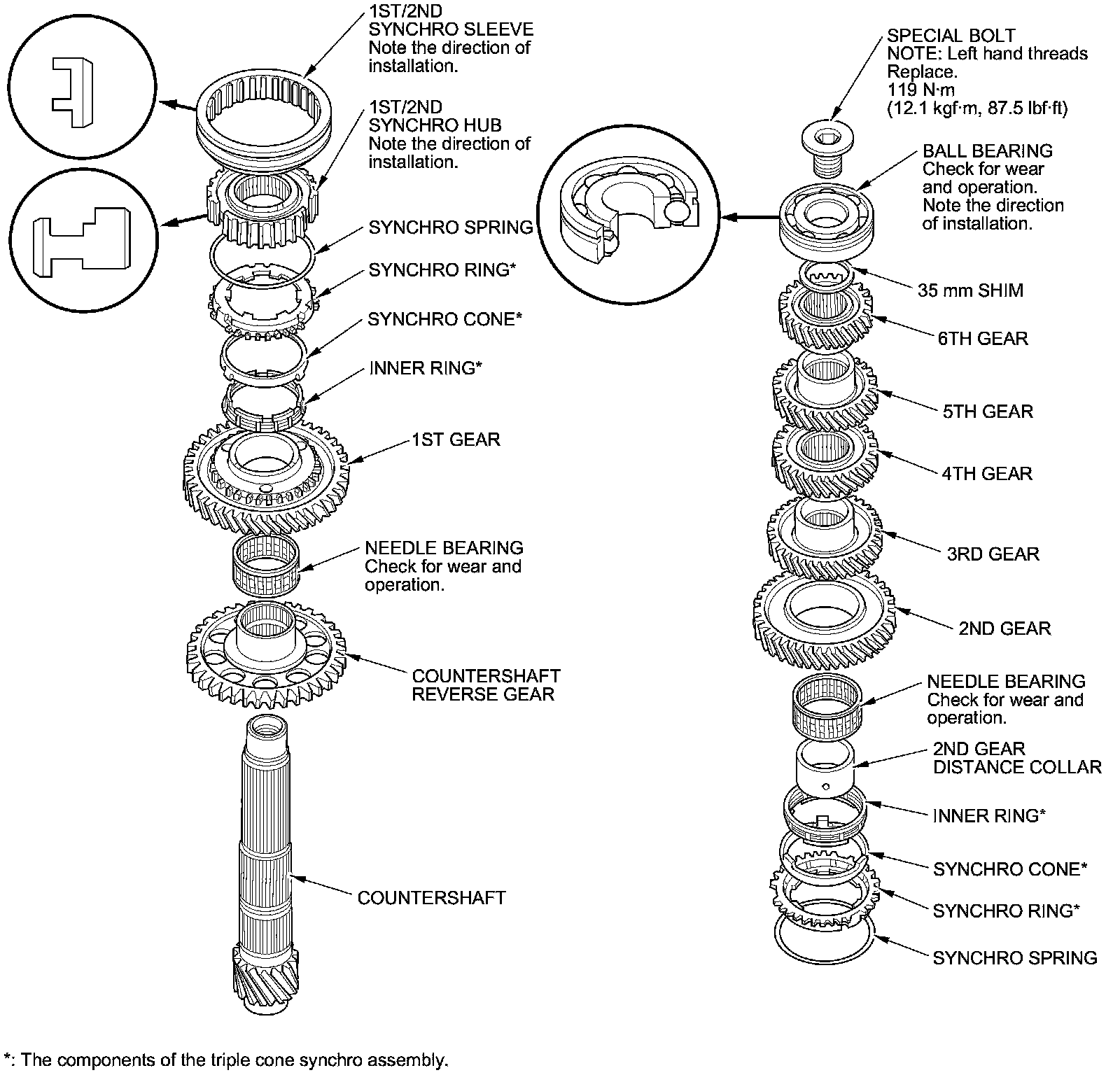 1ST/2ND
SYNCHRO SLEEVE
Note the direction of installation.

1ST/2ND
SYNCHRO HUB
Note the direction of installation.

SYNCHRO SPRING

SYNCHRO RING*

SYNCHRO CONE*

INNER RING*

1ST GEAR

NEEDLE BEARING
Check for wear and operation.

COUNTERSHAFT
REVERSE GEAR

COUNTERSHAFT

SPECIAL BOLT
NOTE: Left hand threads
Replace.
119 N·m
(12.1 kgf·m, 87.5 lbf·ft)

BALL BEARING
Check for wear and operation.
Note the direction of installation.

35 mm SHIM

6TH GEAR

5TH GEAR

4TH GEAR

3RD GEAR

2ND GEAR

NEEDLE BEARING
Check for wear and operation.

2ND GEAR
DISTANCE COLLAR

INNER RING*

SYNCHRO CONE*

SYNCHRO RING*

SYNCHRO SPRING

*: The components of the triple cone synchro assembly.