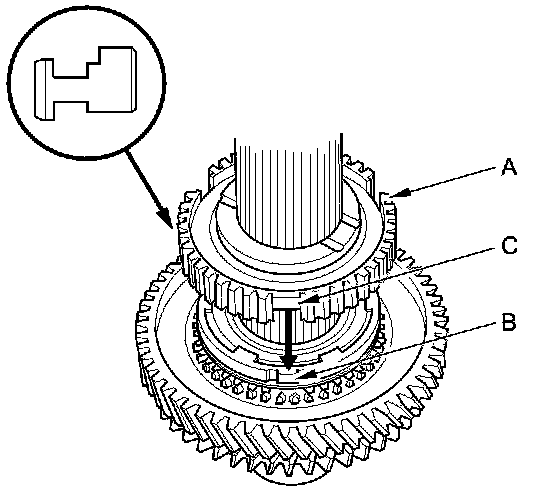 A
C
B