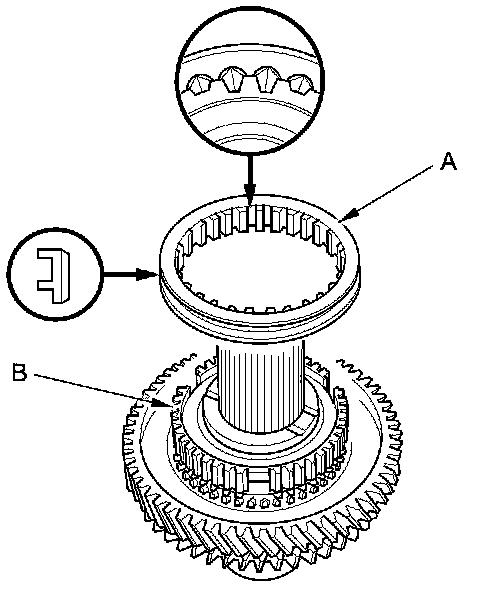 A

B