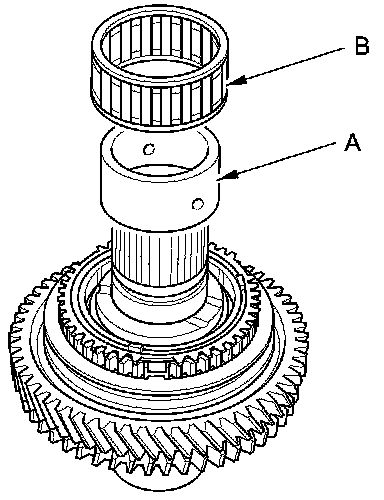 B

A