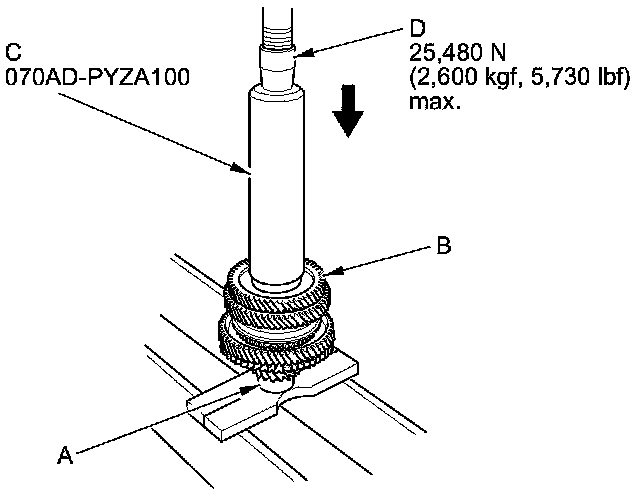 C
070AD-PYZA100

D
25,480 N
(2,600 kgf, 5,730 lbf)
max.

B

A