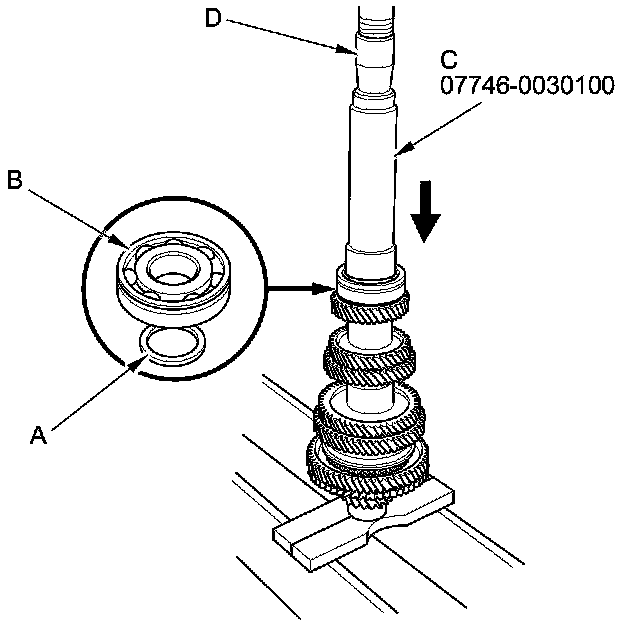 D

C
07746-0030100

B

A