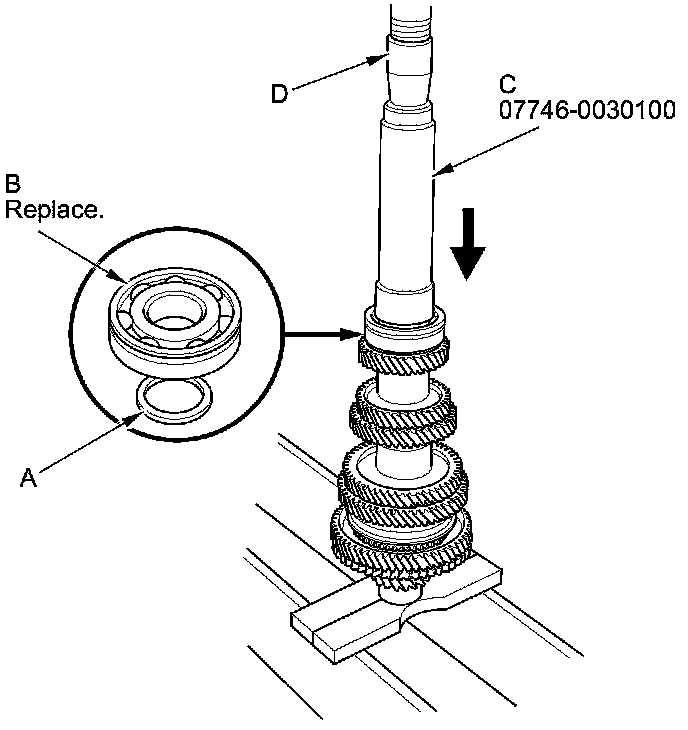 D

C
07746-0030100

B
Replace.

A