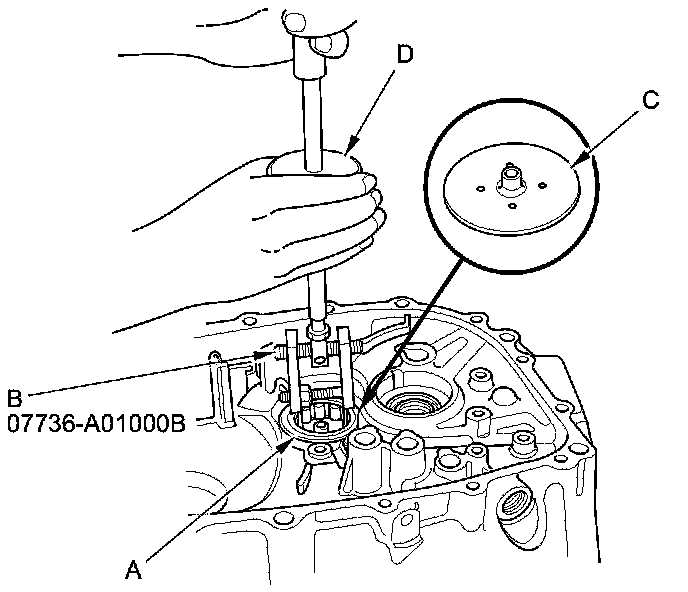 D

C

B
07736-A01000B

A